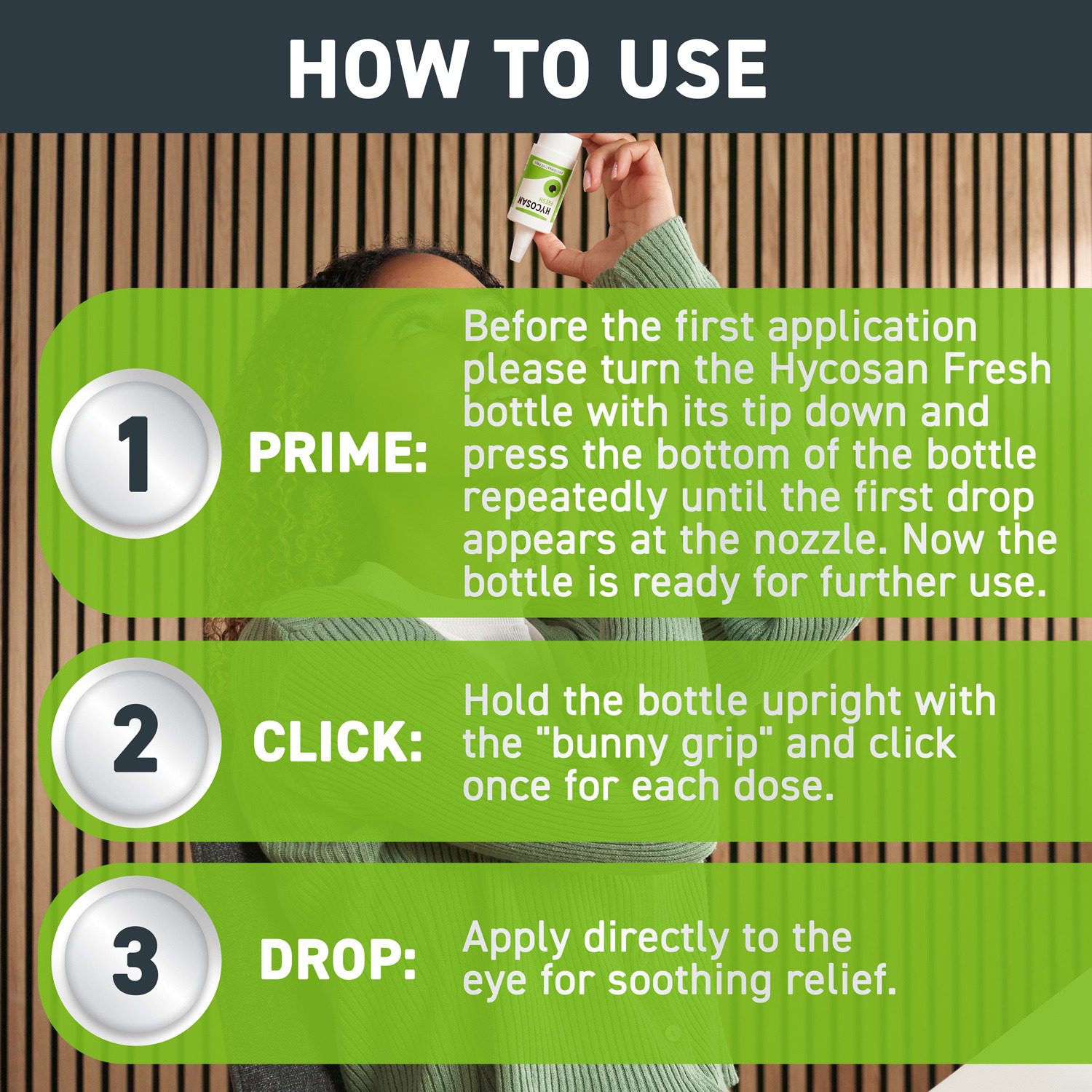 HOW TO USE

HYCOSAN FRESH

1 PRIME: Before the first application please turn the Hycosan Fresh bottle with its tip down and press the bottom of the bottle repeatedly until the first drop appears at the nozzle. Now the bottle is ready for further use.

2 CLICK: Hold the bottle upright with the "bunny grip" and click once for each dose.

3 DROP: Apply directly to the eye for soothing relief.