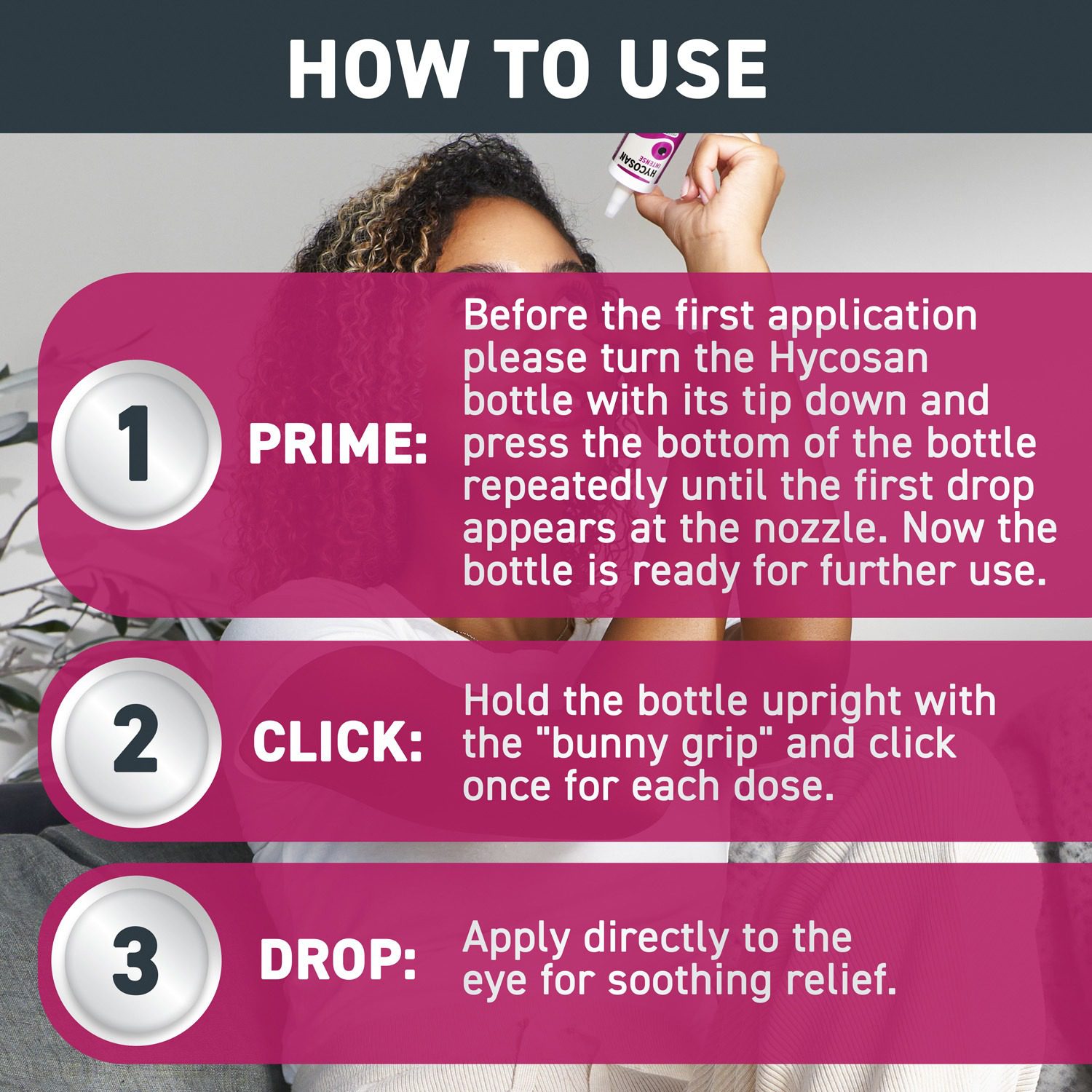 HOW TO USE

HYCOSAN
INTENSE

1 PRIME: Before the first application please turn the Hycosan bottle with its tip down and press the bottom of the bottle repeatedly until the first drop appears at the nozzle. Now the bottle is ready for further use.

2 CLICK: Hold the bottle upright with the "bunny grip" and click once for each dose.

3 DROP: Apply directly to the eye for soothing relief.