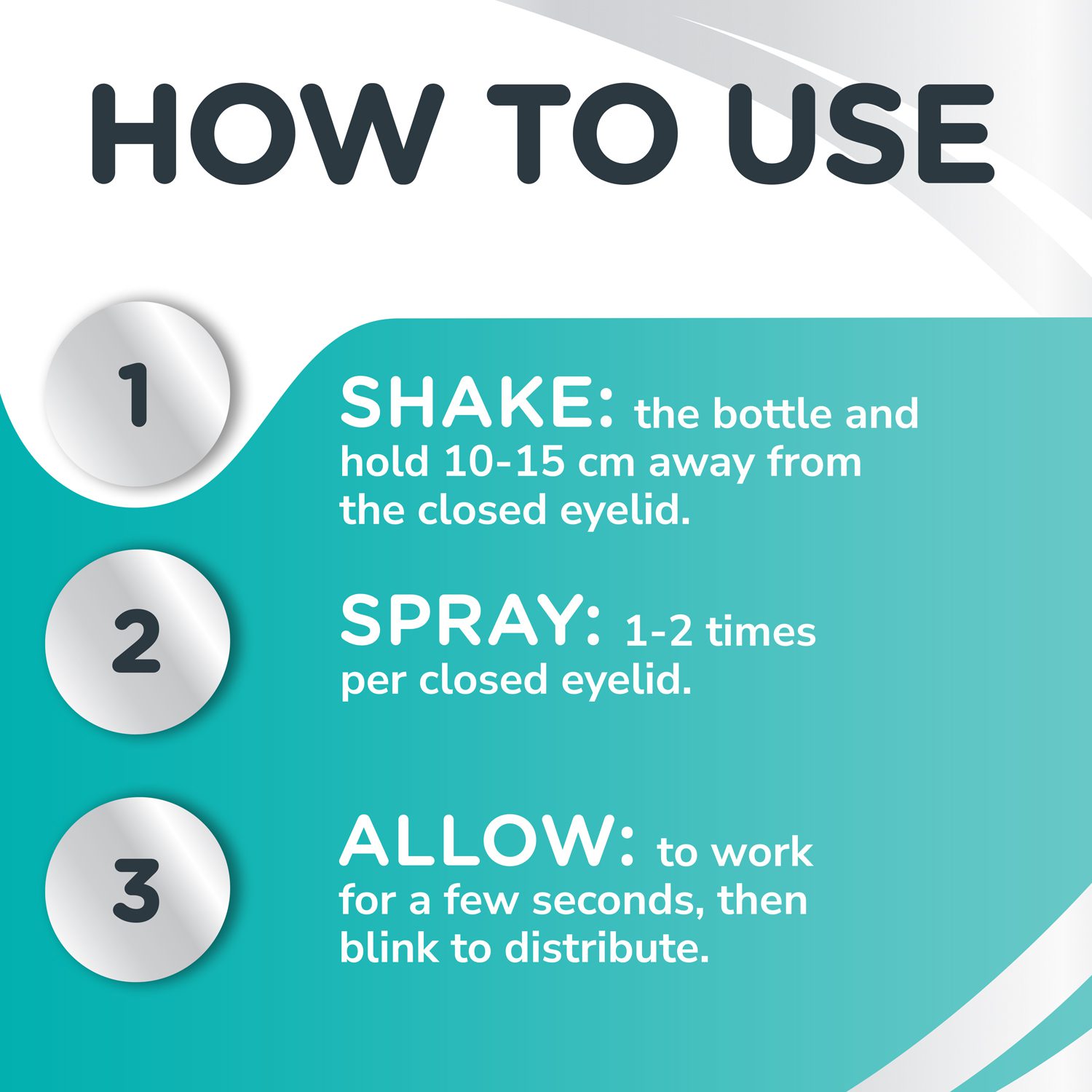 HOW TO USE

1

SHAKE: the bottle and hold 10-15 cm away from the closed eyelid.

2

SPRAY: 1-2 times per closed eyelid.

3

ALLOW: to work for a few seconds, then blink to distribute.